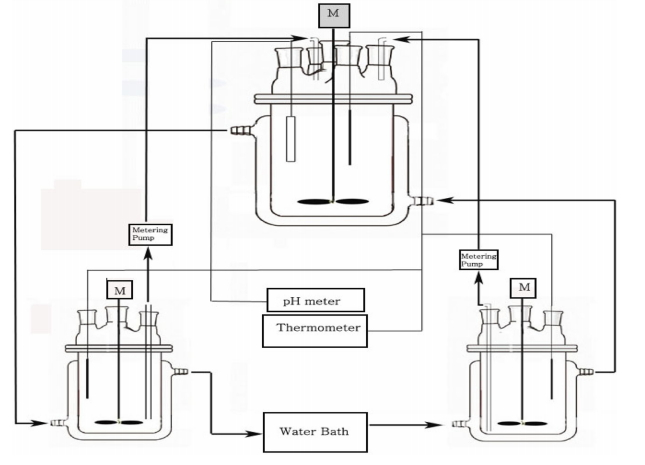 M

Metering Pump

Metering Pump

M

M

pH meter

Thermometer

Water Bath