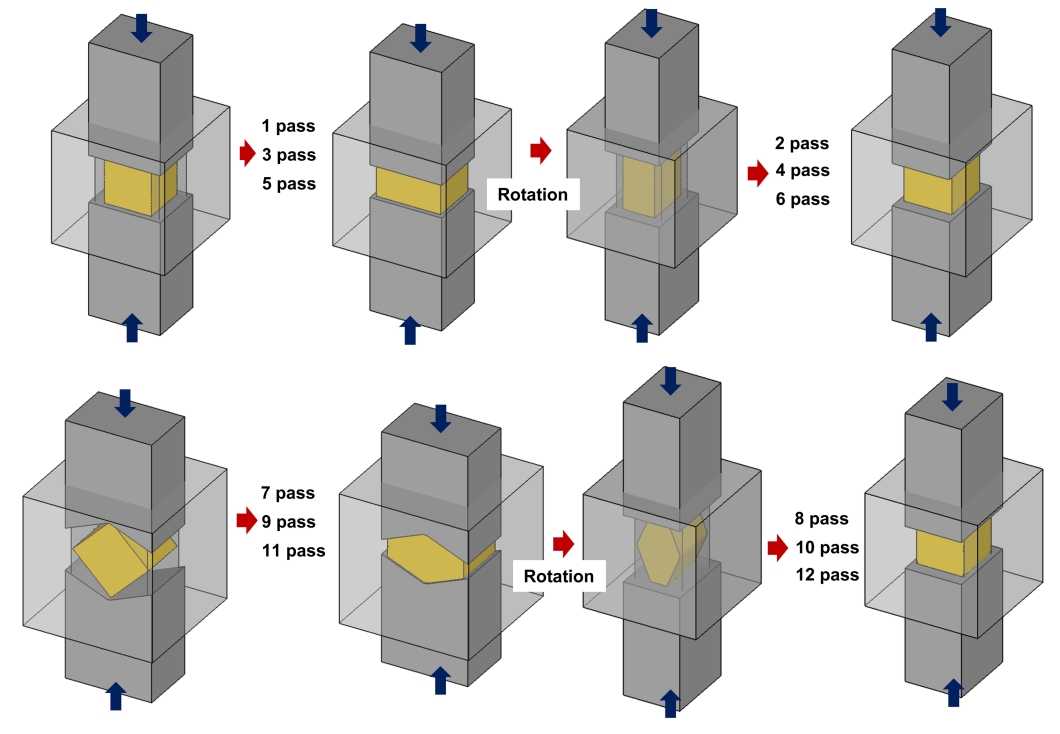 1 pass
3 pass
5 pass

Rotation

2 pass
4 pass
6 pass

7 pass
9 pass
11 pass

Rotation

8 pass
10 pass
12 pass