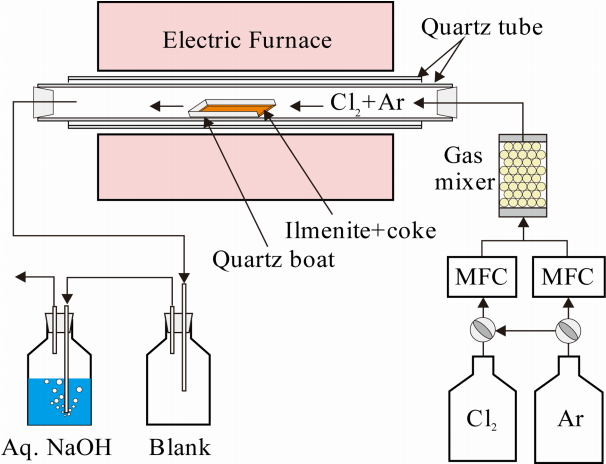 Electric Furnace

Quartz tube

$Cl_2$+Ar

Gas mixer

Ilmenite+coke

Quartz boat

MFC

MFC

Aq. NaOH

Blank

$Cl_2$

Ar