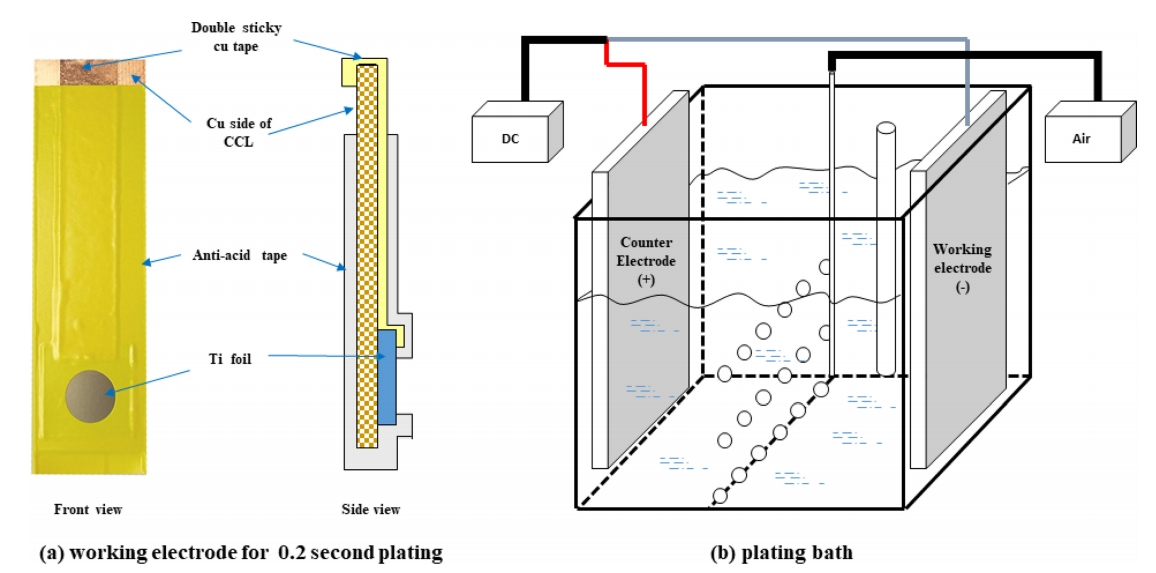 Double sticky cu tape

Cu side of CCL

Anti-acid tape

Ti foil

Front view

Side view

(a) working electrode for 0.2 second plating

DC

Air

Counter Electrode (+)

Working electrode (-)

(b) plating bath