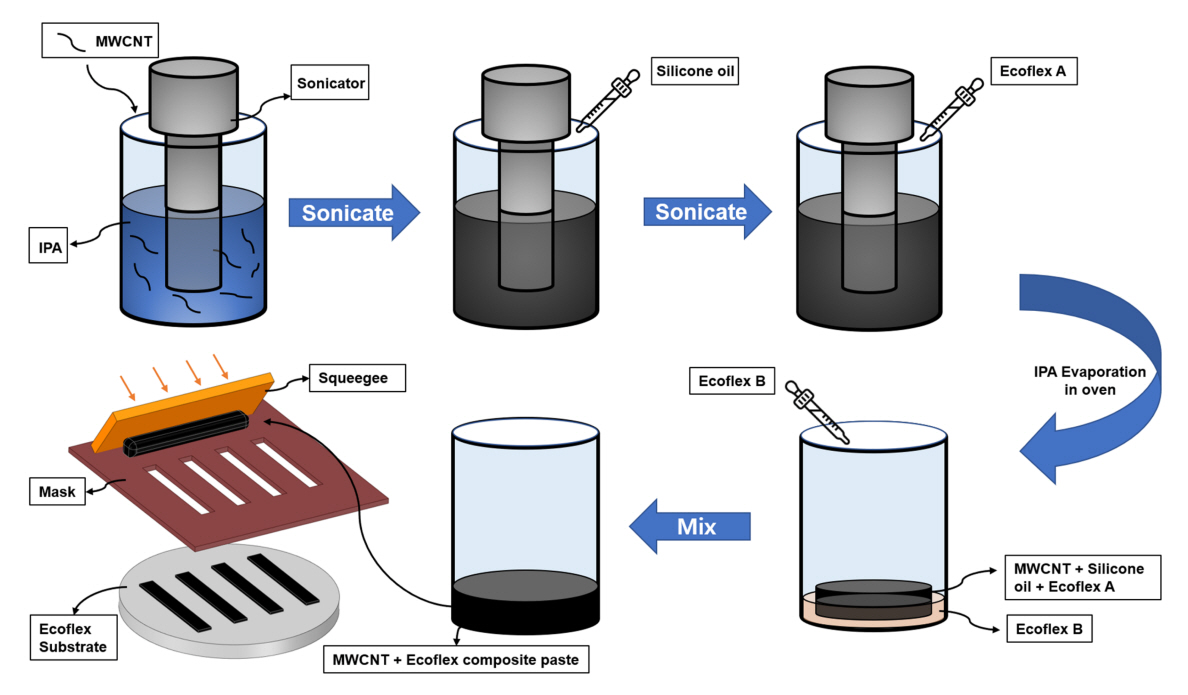 MWCNT
Sonicator
IPA
Sonicate
Silicone oil
Sonicate
Ecoflex A
IPA Evaporation in oven
Ecoflex B
MWCNT + Silicone oil + Ecoflex A
Ecoflex B
Mix
MWCNT + Ecoflex composite paste
Squeegee
Mask
Ecoflex Substrate