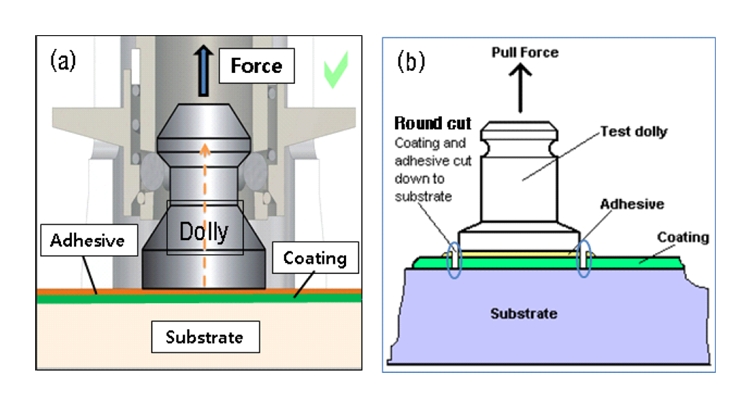 (a)

Force

Dolly

Adhesive

Coating

Substrate

(b)

Pull Force

Round cut
Coating and adhesive cut down to substrate

Test dolly

Adhesive

Coating

Substrate