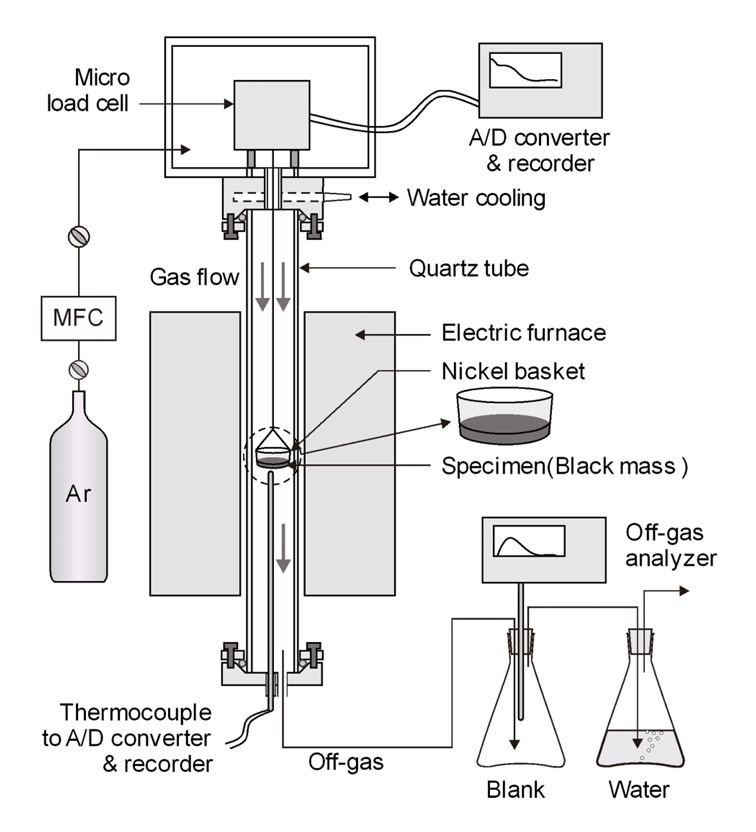 Micro load cell

A/D converter & recorder

Water cooling

Gas flow

Quartz tube

MFC

Electric furnace

Nickel basket

Specimen(Black mass )

Ar

Off-gas analyzer

Thermocouple to A/D converter & recorder

Off-gas

Blank

Water